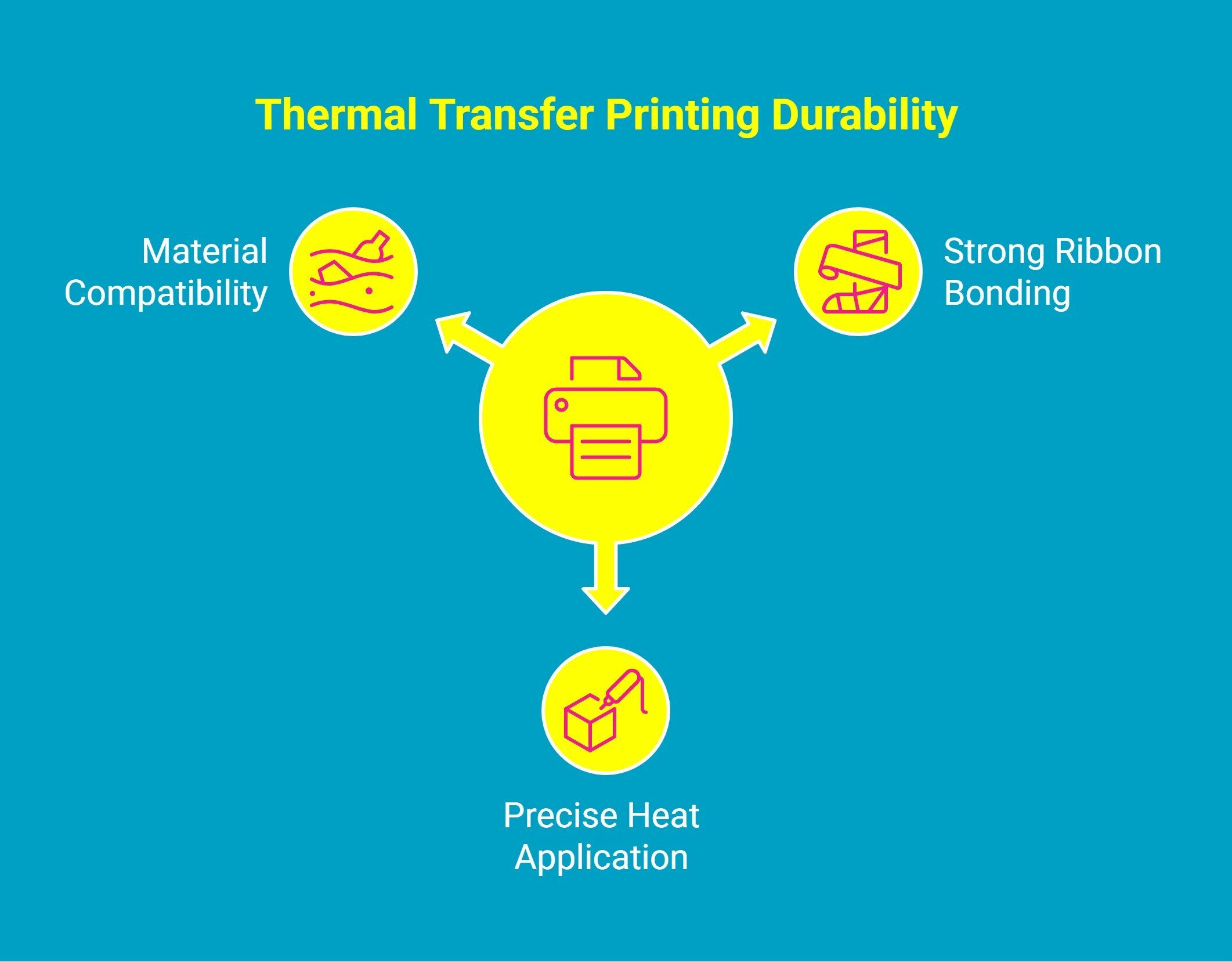 Thermal Transfer Printing Durability

Material Compatibility

Strong Ribbon Bonding

Precise Heat Application