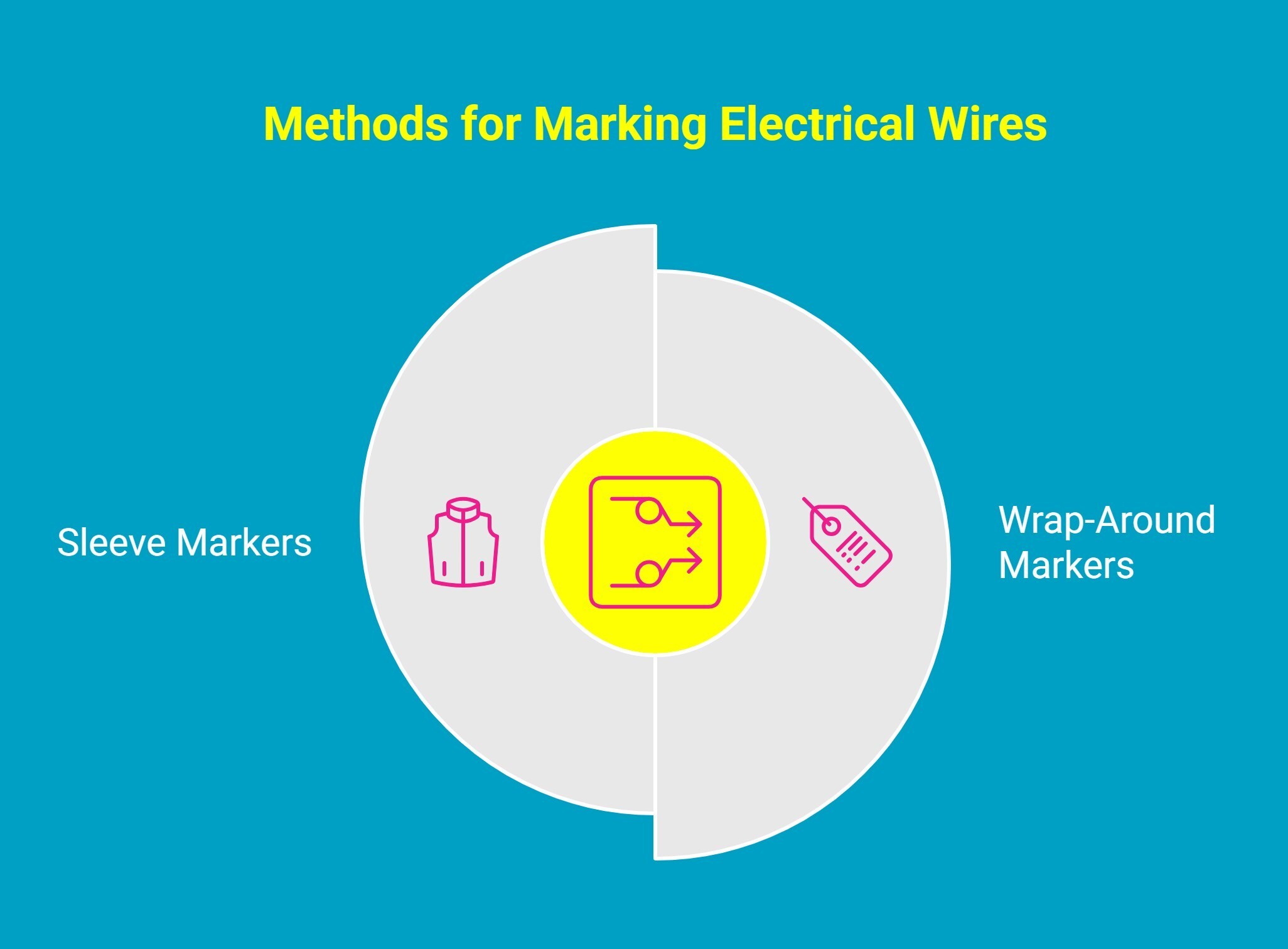 Methods for Marking Electrical Wires

Sleeve Markers

Wrap-Around Markers